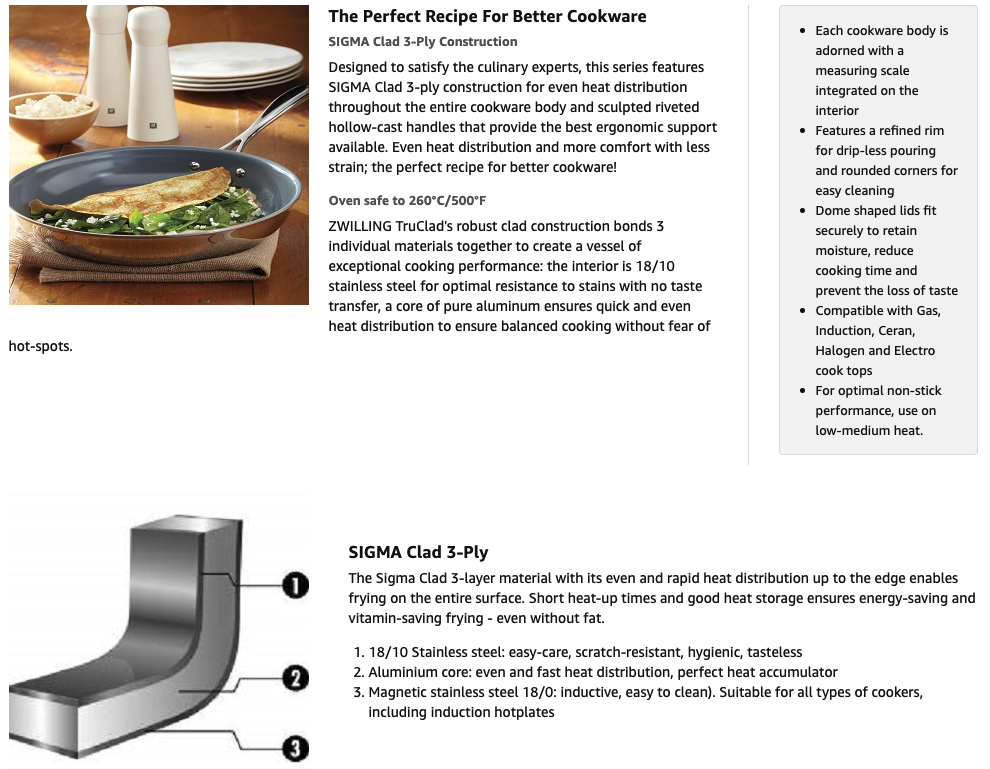 The Perfect Recipe For Better Cookware

SIGMA Clad 3-Ply Construction

Designed to satisfy the culinary experts, this series features SIGMA Clad 3-ply construction for even heat distribution throughout the entire cookware body and sculpted riveted hollow-cast handles that provide the best ergonomic support available. Even heat distribution and more comfort with less strain; the perfect recipe for better cookware!

Oven safe to 260°C/500°F

ZWILLING TruClad's robust clad construction bonds 3 individual materials together to create a vessel of exceptional cooking performance: the interior is 18/10 stainless steel for optimal resistance to stains with no taste transfer, a core of pure aluminum ensures quick and even heat distribution to ensure balanced cooking without fear of hot-spots.

- Each cookware body is adorned with a measuring scale integrated on the interior
- Features a refined rim for drip-less pouring and rounded corners for easy cleaning
- Dome shaped lids fit securely to retain moisture, reduce cooking time and prevent the loss of taste
- Compatible with Gas, Induction, Ceran, Halogen and Electro cook tops
- For optimal non-stick performance, use on low-medium heat.

1
2
3

SIGMA Clad 3-Ply

The Sigma Clad 3-layer material with its even and rapid heat distribution up to the edge enables frying on the entire surface. Short heat-up times and good heat storage ensures energy-saving and vitamin-saving frying - even without fat.

1. 18/10 Stainless steel: easy-care, scratch-resistant, hygienic, tasteless
2. Aluminium core: even and fast heat distribution, perfect heat accumulator
3. Magnetic stainless steel 18/0: inductive, easy to clean). Suitable for all types of cookers, including induction hotplates